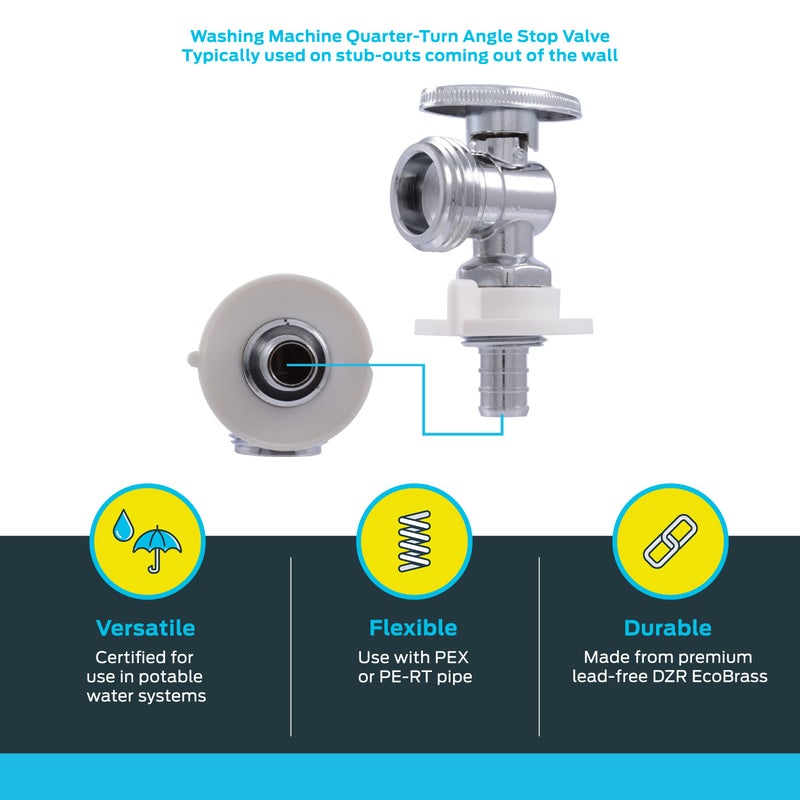 Washing Machine Quarter-Turn Angle Stop Valve
Typically used on stub-outs coming out of the wall

Versatile
Certified for use in potable water systems

Flexible
Use with PEX or PE-RT pipe

Durable
Made from premium lead-free DZR EcoBrass